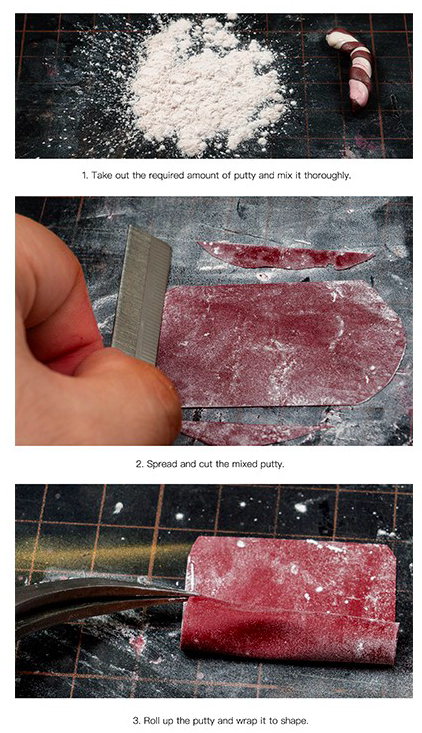 1. Take out the required amount of putty and mix it thoroughly.

2. Spread and cut the mixed putty.

3. Roll up the putty and wrap it to shape.