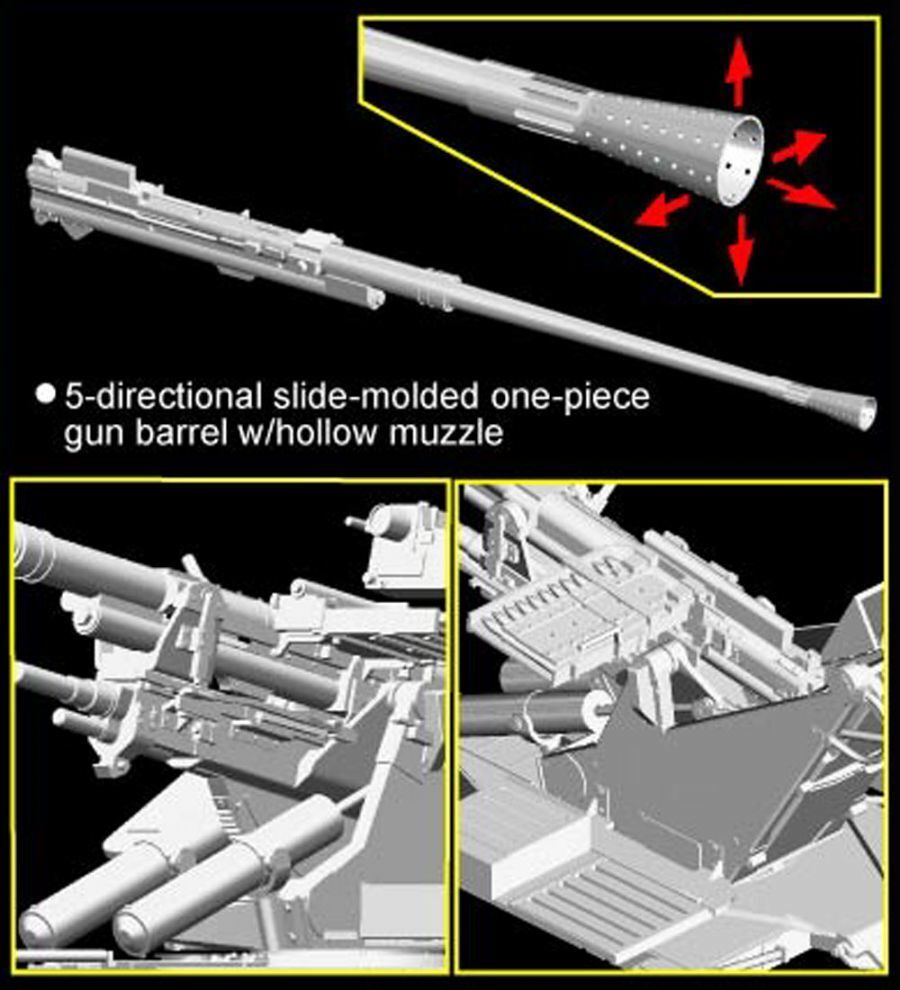 ● 5-directional slide-molded one-piece gun barrel w/hollow muzzle