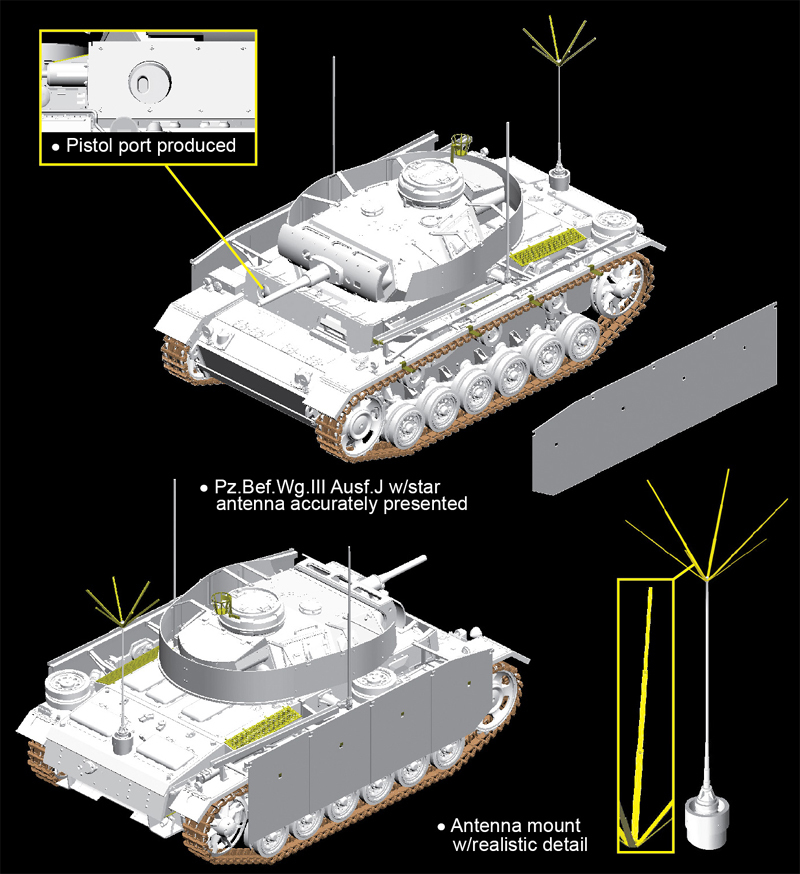 • Pistol port produced

• Pz.Bef.Wg.III Ausf.J w/star antenna accurately presented

• Antenna mount w/realistic detail