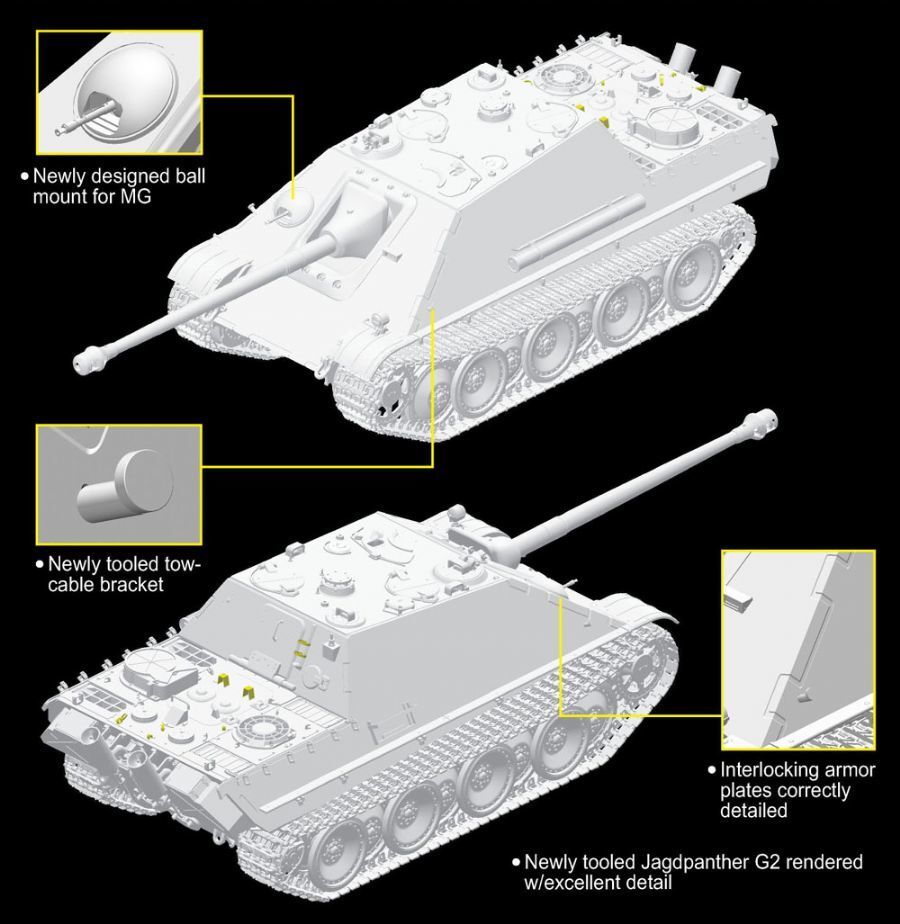 • Newly designed ball mount for MG

• Newly tooled tow-cable bracket

• Interlocking armor plates correctly detailed

• Newly tooled Jagdpanther G2 rendered w/excellent detail