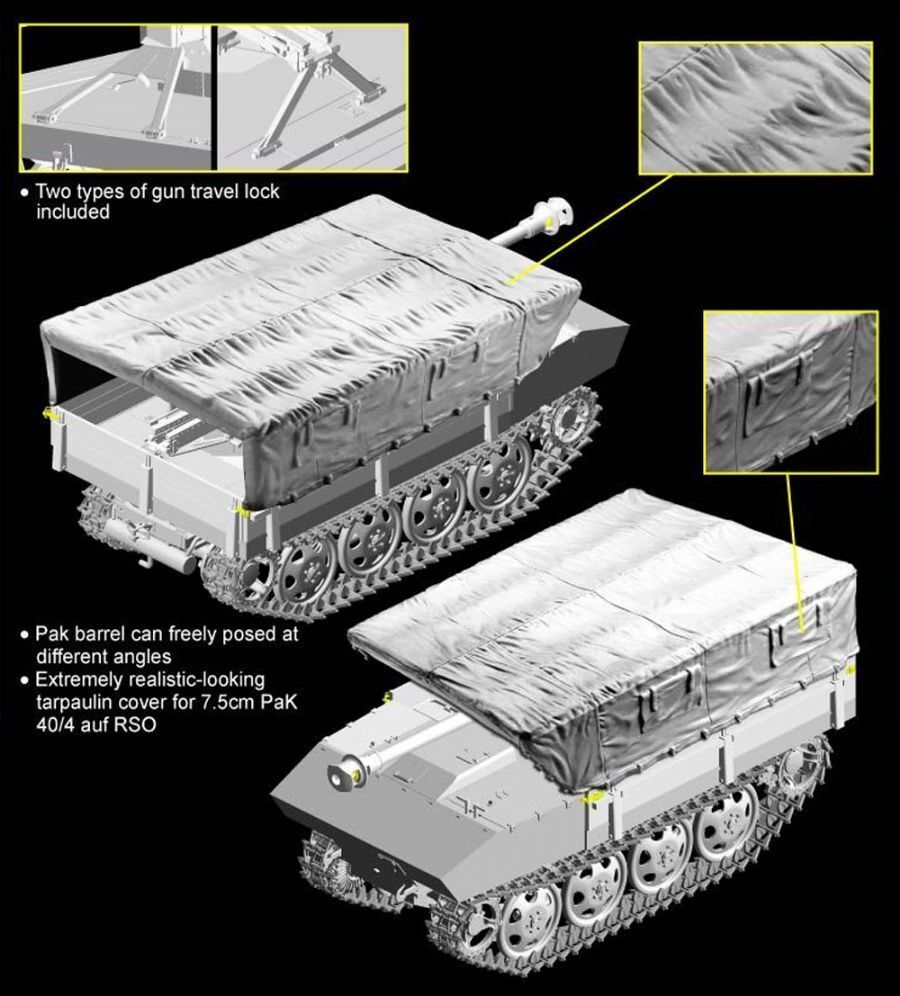 • Two types of gun travel lock included

• Pak barrel can freely posed at different angles
• Extremely realistic-looking tarpaulin cover for 7.5cm PaK 40/4 auf RSO