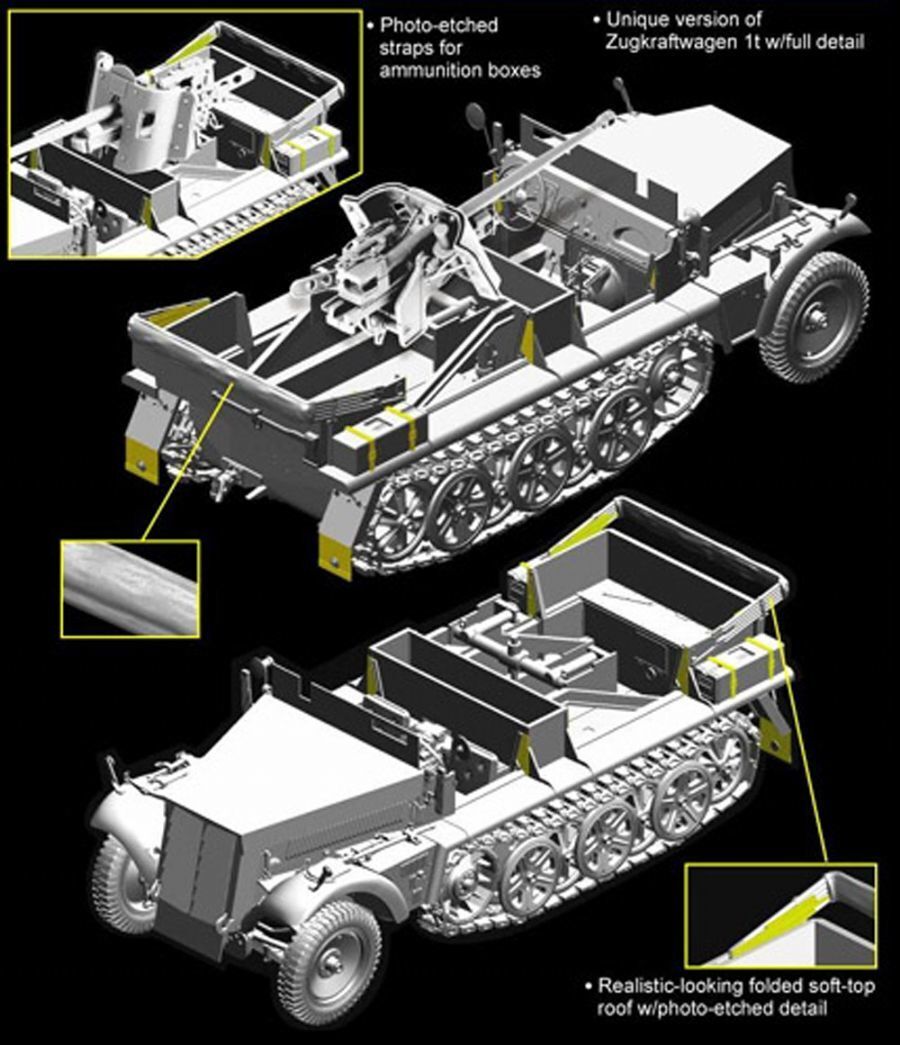 • Photo-etched straps for ammunition boxes

• Unique version of Zugkraftwagen 1t w/full detail

• Realistic-looking folded soft-top roof w/photo-etched detail