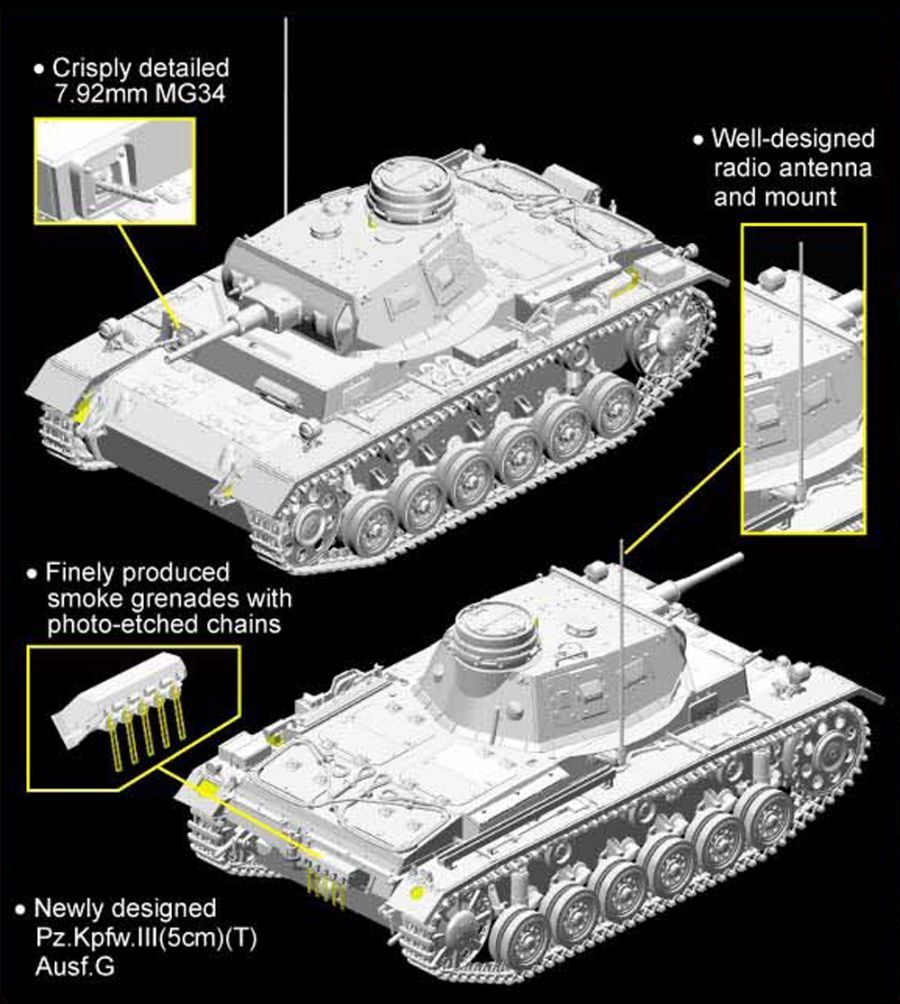 • Crisply detailed 7.92mm MG34

• Well-designed radio antenna and mount

• Finely produced smoke grenades with photo-etched chains

• Newly designed Pz.Kpfw.III(5cm)(T) Ausf.G