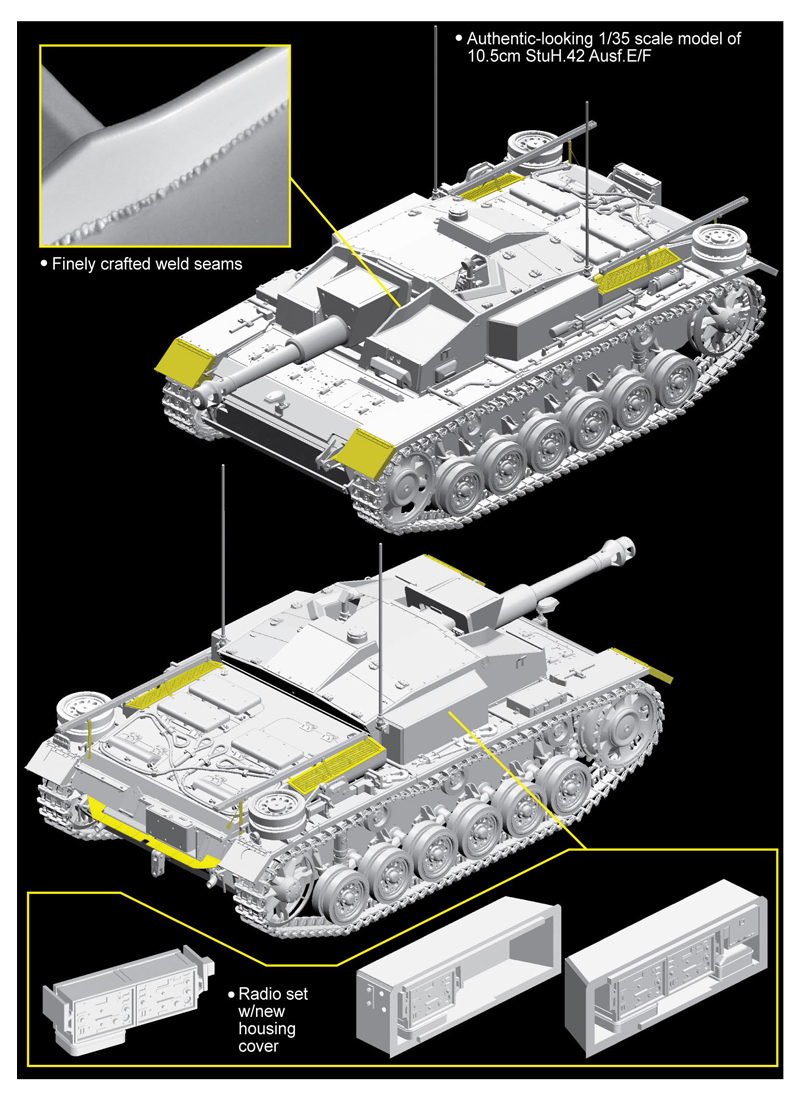 • Authentic-looking 1/35 scale model of 10.5cm StuH.42 Ausf.E/F

• Finely crafted weld seams

• Radio set w/new housing cover