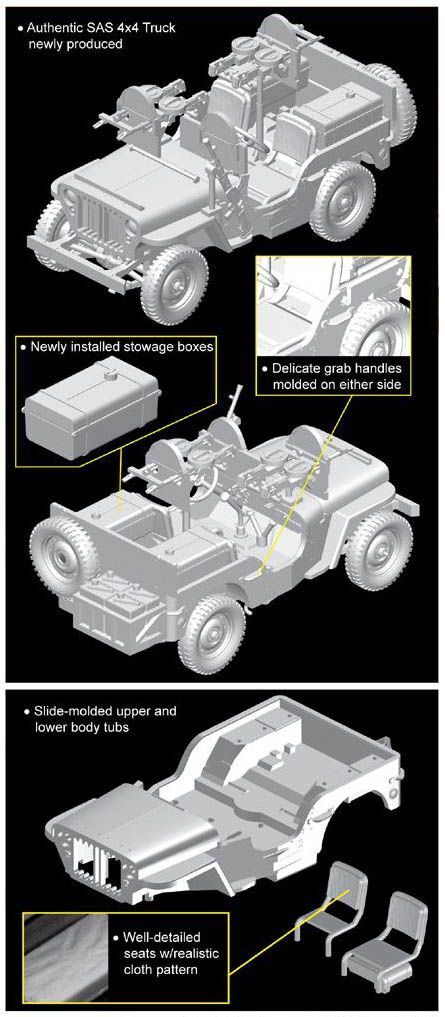 • Authentic SAS 4x4 Truck newly produced

• Newly installed stowage boxes

• Delicate grab handles molded on either side

• Slide-molded upper and lower body tubs

• Well-detailed seats w/realistic cloth pattern