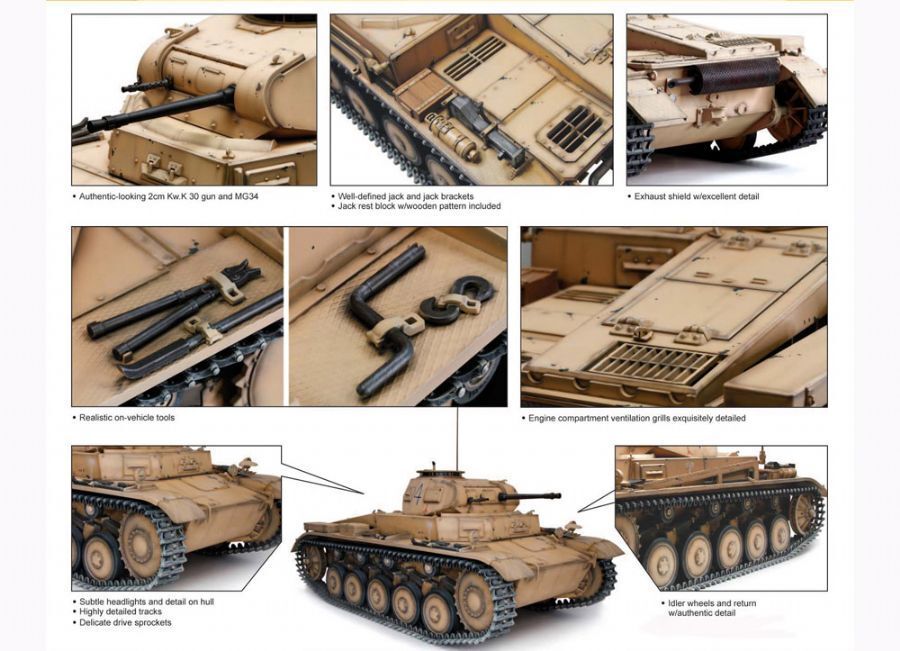 • Authentic-looking 2cm Kw.K 30 gun and MG34

• Well-defined jack and jack brackets
• Jack rest block w/wooden pattern included

• Exhaust shield w/excellent detail

• Realistic on-vehicle tools

• Engine compartment ventilation grills exquisitely detailed

• Subtle headlights and detail on hull
• Highly detailed tracks
• Delicate drive sprockets

• Idler wheels and return w/authentic detail