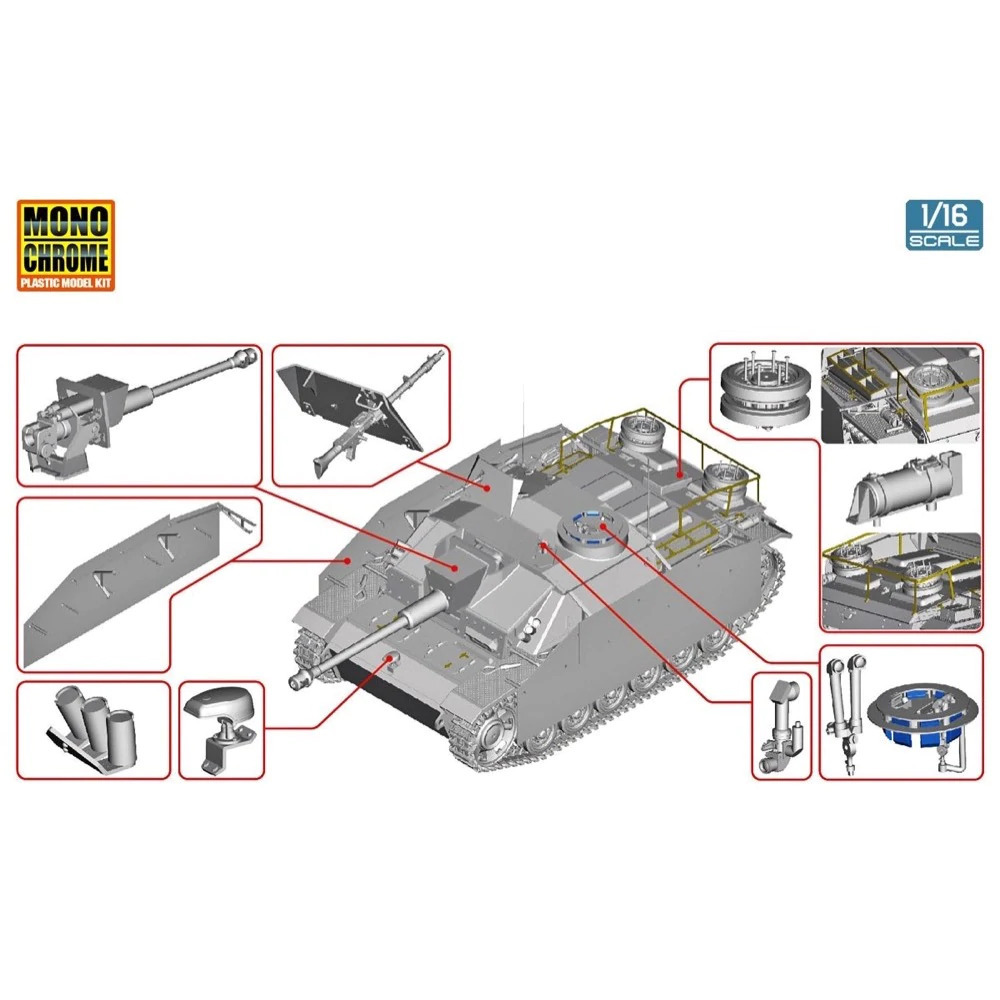 MONO
CHROME
PLASTIC MODEL KIT

1/16
SCALE