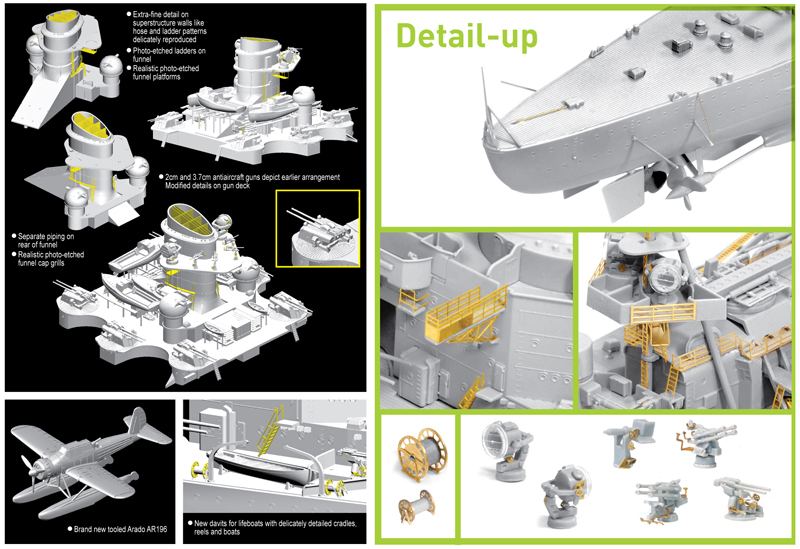 Extra-fine detail on superstructure walls like hose and ladder patterns delicately reproduced

Photo-etched ladders on funnel

Realistic photo-etched funnel platforms

2cm and 3.7cm antiaircraft guns depict earlier arrangement
Modified details on gun deck

Separate piping on rear of funnel

Realistic photo-etched funnel cap grills

Brand new tooled Arado AR196

New davits for lifeboats with delicately detailed cradles, reels and boats

Detail-up