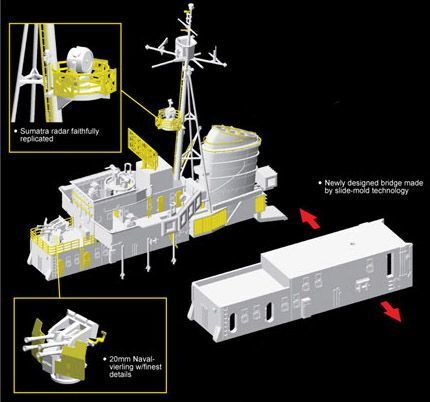 • Sumatra radar faithfully replicated

• Newly designed bridge made by slide-mold technology

• 20mm Naval-vierling w/finest details