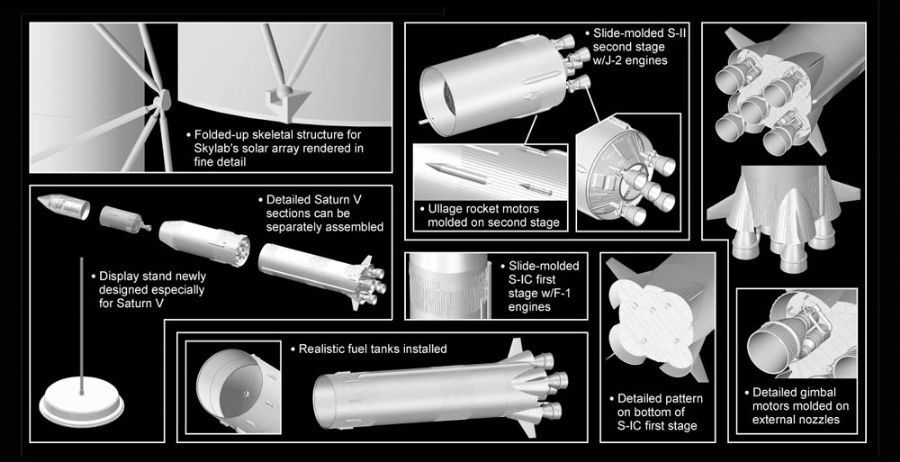 • Folded-up skeletal structure for Skylab's solar array rendered in fine detail

• Slide-molded S-II second stage w/J-2 engines

• Ullage rocket motors molded on second stage

• Detailed Saturn V sections can be separately assembled

• Display stand newly designed especially for Saturn V

• Slide-molded S-IC first stage w/F-1 engines

• Realistic fuel tanks installed

• Detailed pattern on bottom of S-IC first stage

• Detailed gimbal motors molded on external nozzles