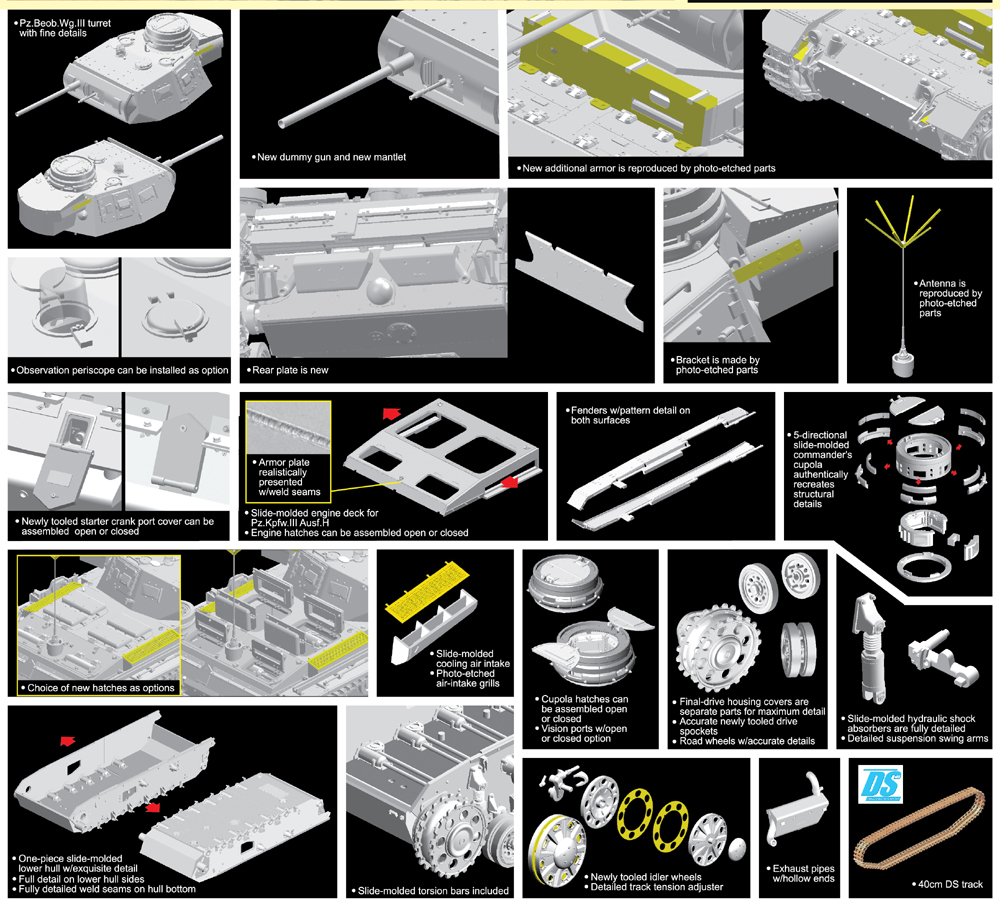 • Pz.Beob.Wg.III turret with fine details

• New dummy gun and new mantlet

• New additional armor is reproduced by photo-etched parts

• Observation periscope can be installed as option

• Rear plate is new

• Bracket is made by photo-etched parts

• Antenna is reproduced by photo-etched parts

• Newly tooled starter crank port cover can be assembled open or closed

• Armor plate realistically presented w/weld seams

• Slide-molded engine deck for Pz.Kpfw.III Ausf.H
• Engine hatches can be assembled open or closed

• Fenders w/pattern detail on both surfaces

• 5-directional slide-molded commander's cupola authentically recreates structural details

• Choice of new hatches as options

• Slide-molded cooling air intake
• Photo-etched air-intake grills

• Cupola hatches can be assembled open or closed
• Vision ports w/open or closed option

• Final-drive housing covers are separate parts for maximum detail
• Accurate newly tooled drive spockets
• Road wheels w/accurate details

• Slide-molded hydraulic shock absorbers are fully detailed
• Detailed suspension swing arms

• One-piece slide-molded lower hull w/exquisite detail
• Full detail on lower hull sides
• Fully detailed weld seams on hull bottom

• Slide-molded torsion bars included

• Newly tooled idler wheels
• Detailed track tension adjuster

• Exhaust pipes w/hollow ends

DS

• 40cm DS track