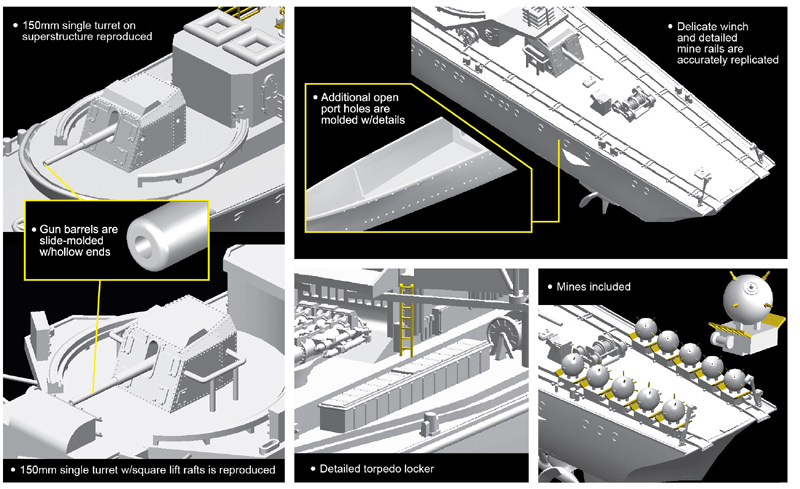 • 150mm single turret on superstructure reproduced

• Gun barrels are slide-molded w/hollow ends

• 150mm single turret w/square lift rafts is reproduced

• Additional open port holes are molded w/details

• Delicate winch and detailed mine rails are accurately replicated

• Detailed torpedo locker

• Mines included