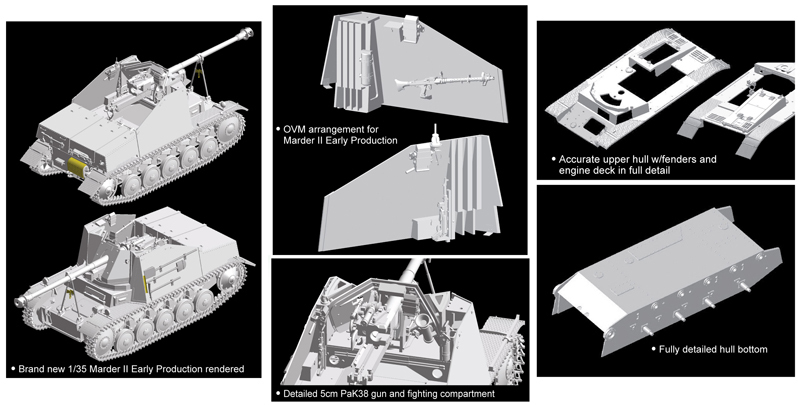 • Brand new 1/35 Marder II Early Production rendered

• OVM arrangement for Marder II Early Production

• Detailed 5cm PaK38 gun and fighting compartment

• Accurate upper hull w/fenders and engine deck in full detail

• Fully detailed hull bottom