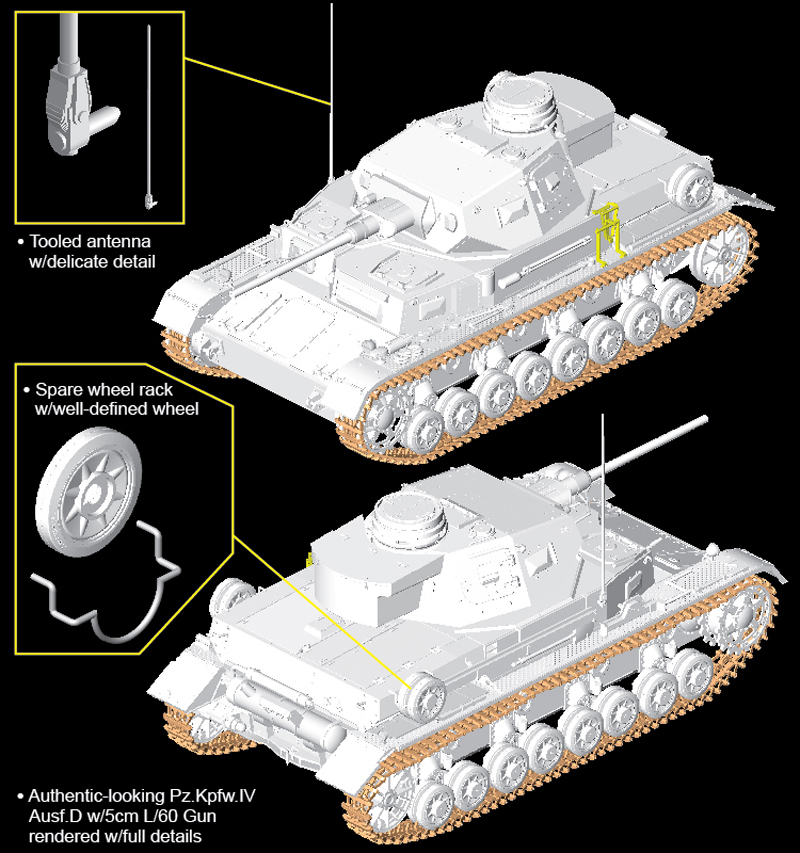 • Tooled antenna w/delicate detail

• Spare wheel rack w/well-defined wheel

• Authentic-looking Pz.Kpfw.IV Ausf.D w/5cm L/60 Gun rendered w/full details