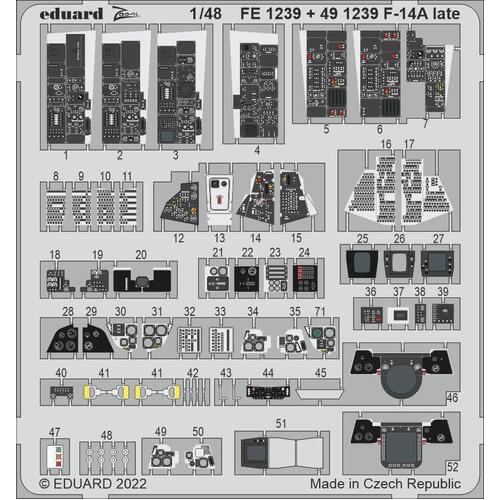 eduard Zoom 1/48 FE 1239 + 49 1239 F-14A late

1 2 3 4 5 6 7

8 9 10 11 12 13 14 15 16 17

18 19 20 21 22 23 24 25 26 27

36 37 38 39

28 29 30 31 32 33 34 35 71

40 41 41 42 43 44 45 46

47 48 49 50 51 52

© EDUARD 2022 Made in Czech Republic